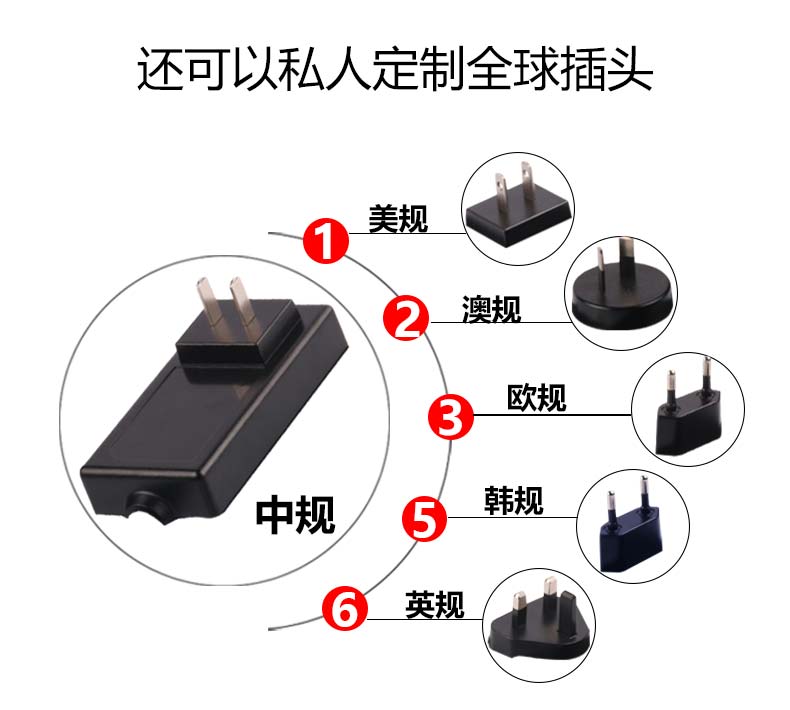 还可以私人定制全球插头

中规

1 美规

2 澳规

3 欧规

5 韩规

6 英规